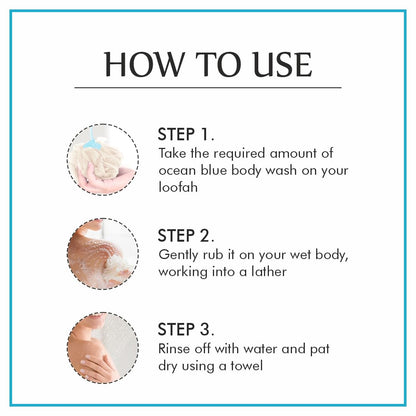 HOW TO USE

STEP 1.
Take the required amount of ocean blue body wash on your loofah

STEP 2.
Gently rub it on your wet body, working into a lather

STEP 3.
Rinse off with water and pat dry using a towel