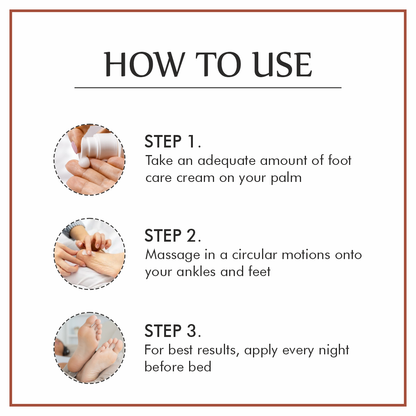 HOW TO USE

STEP 1.
Take an adequate amount of foot care cream on your palm

STEP 2.
Massage in a circular motions onto your ankles and feet

STEP 3.
For best results, apply every night before bed