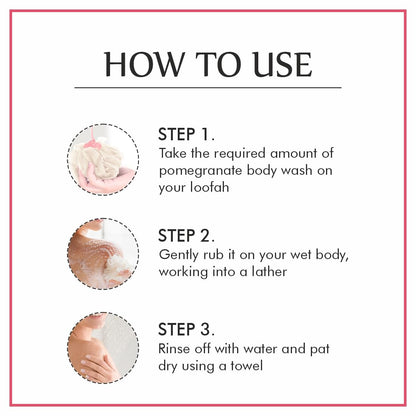 HOW TO USE

STEP 1.
Take the required amount of pomegranate body wash on your loofah

STEP 2.
Gently rub it on your wet body, working into a lather

STEP 3.
Rinse off with water and pat dry using a towel