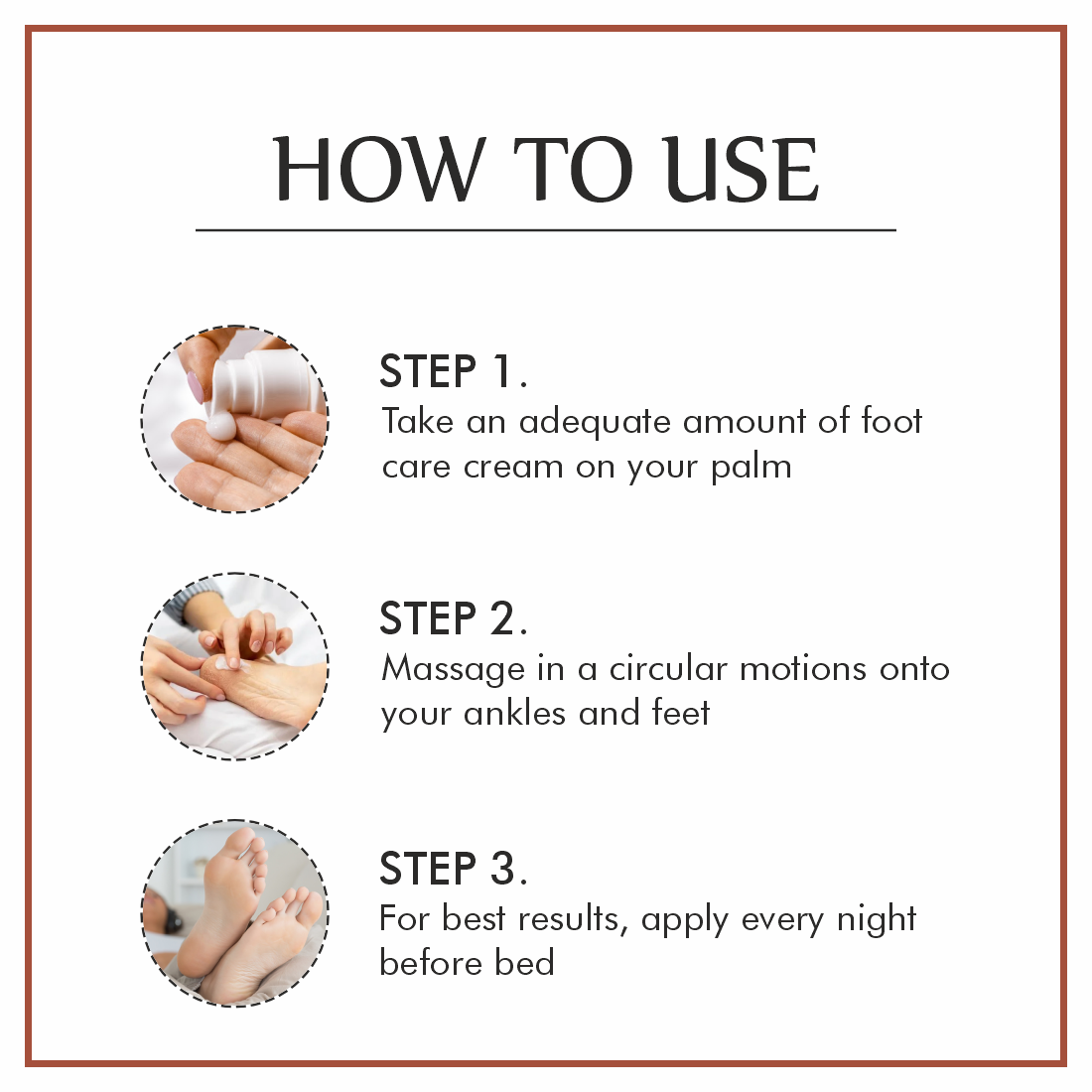 HOW TO USE

STEP 1.
Take an adequate amount of foot care cream on your palm

STEP 2.
Massage in a circular motions onto your ankles and feet

STEP 3.
For best results, apply every night before bed