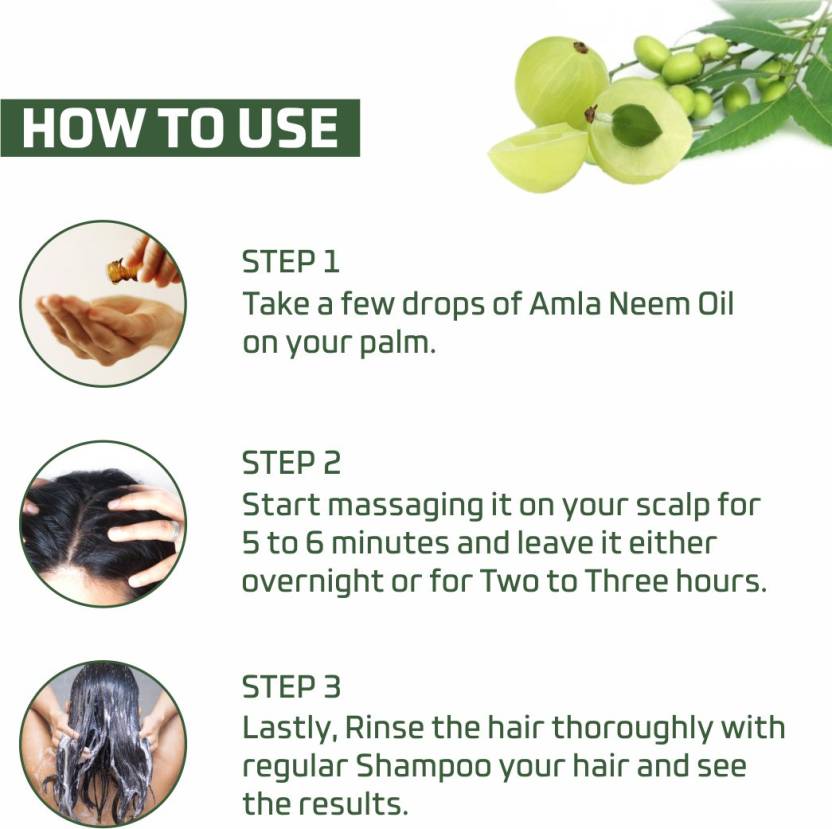 HOW TO USE

STEP 1
Take a few drops of Amla Neem Oil on your palm.

STEP 2
Start massaging it on your scalp for 5 to 6 minutes and leave it either overnight or for Two to Three hours.

STEP 3
Lastly, Rinse the hair thoroughly with regular Shampoo your hair and see the results.